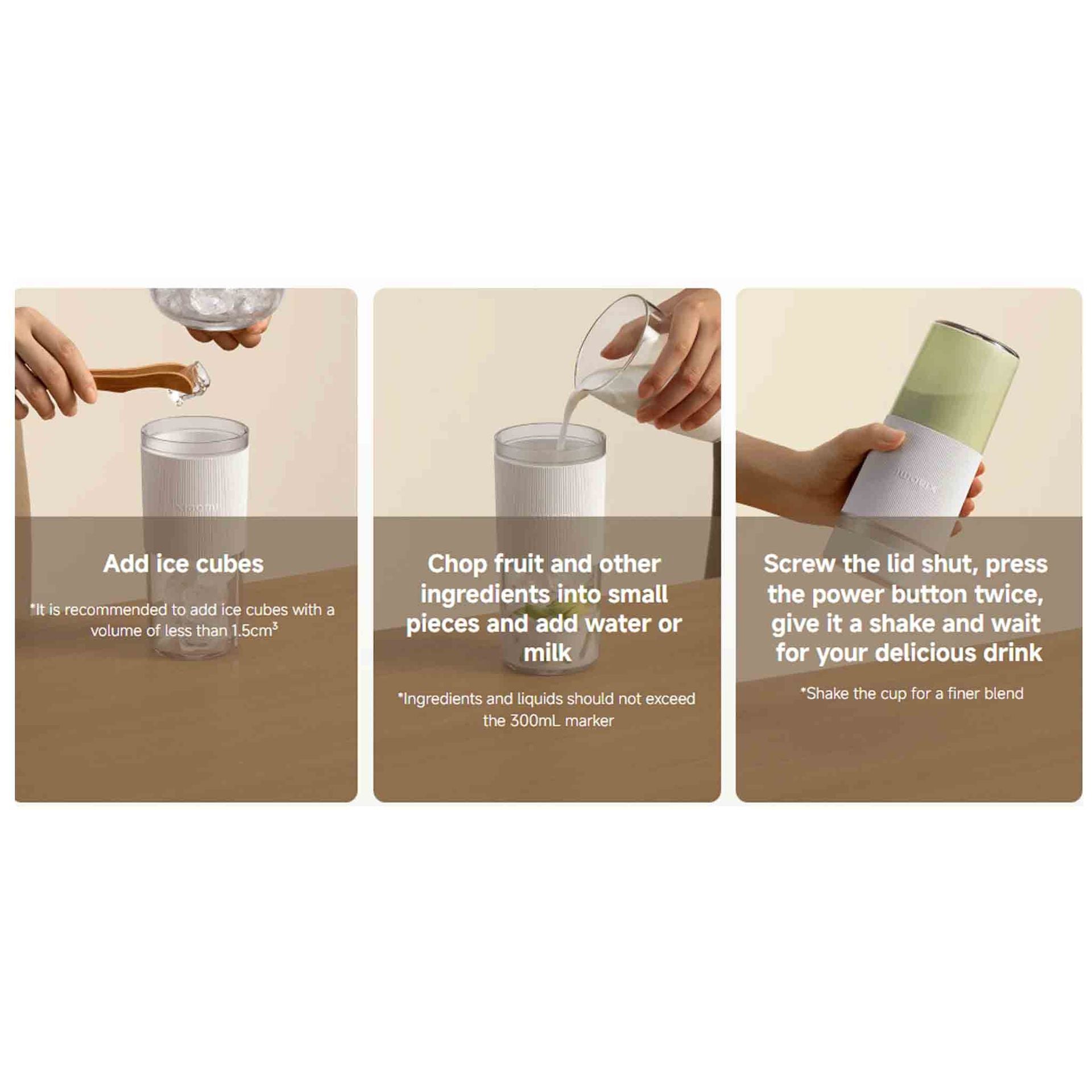 Add ice cubes

*It is recommended to add ice cubes with a volume of less than 1.5cm$^3$

Chop fruit and other ingredients into small pieces and add water or milk

*Ingredients and liquids should not exceed the 300mL marker

Screw the lid shut, press the power button twice, give it a shake and wait for your delicious drink

*Shake the cup for a finer blend